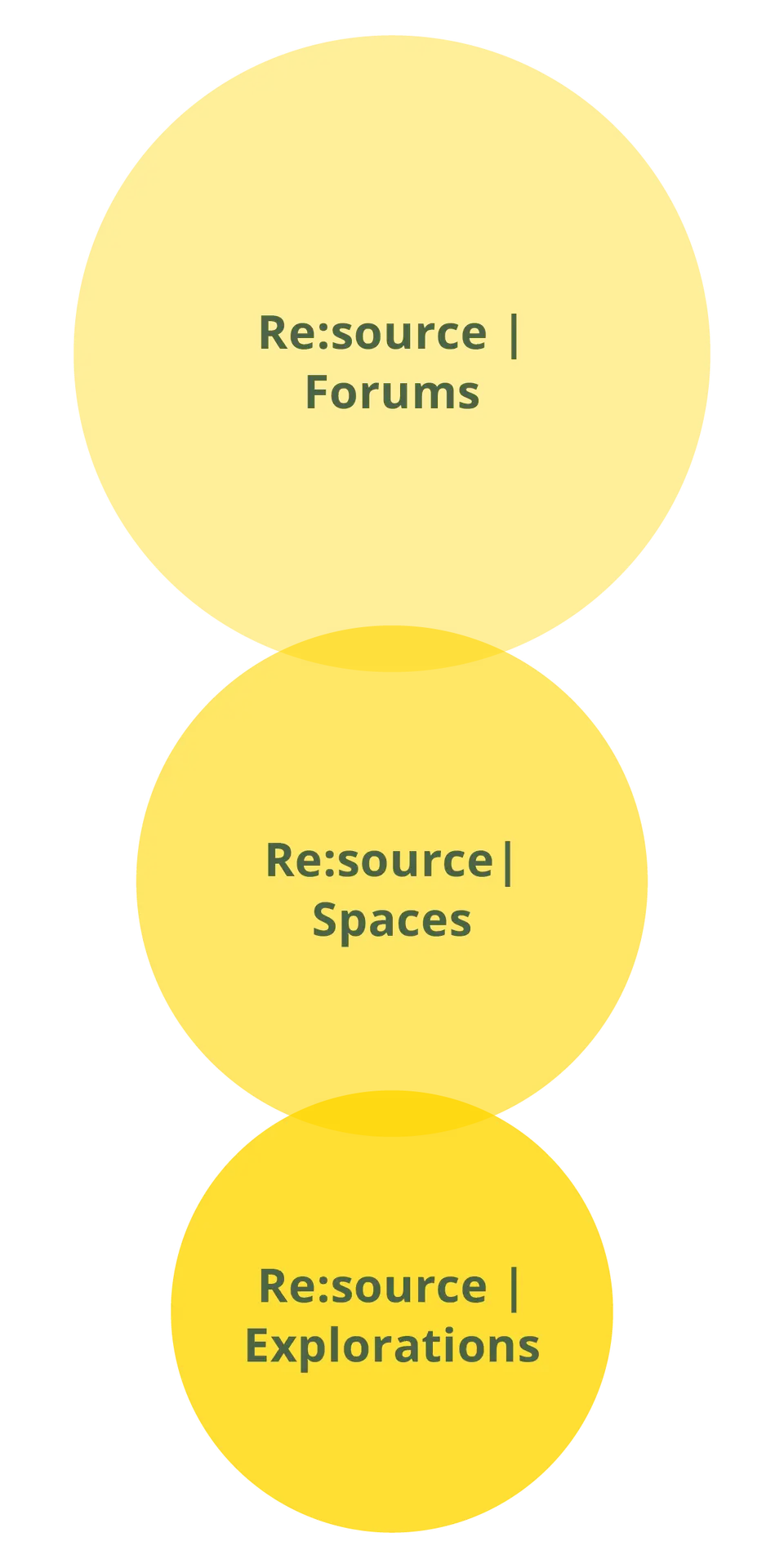 Re:source | Forums

Re:source| Spaces

Re:source | Explorations